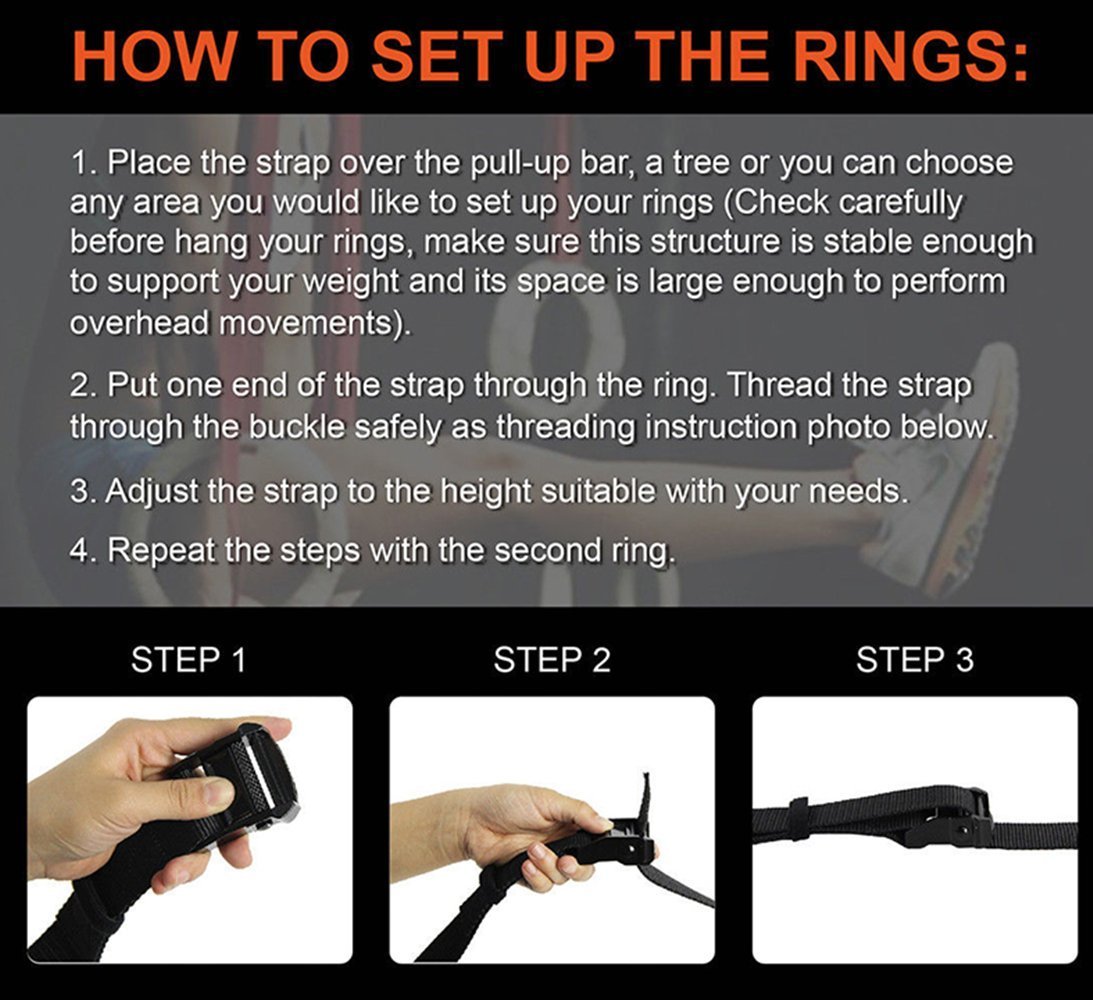 HOW TO SET UP THE RINGS:

1. Place the strap over the pull-up bar, a tree or you can choose any area you would like to set up your rings (Check carefully before hang your rings, make sure this structure is stable enough to support your weight and its space is large enough to perform overhead movements).

2. Put one end of the strap through the ring. Thread the strap through the buckle safely as threading instruction photo below.

3. Adjust the strap to the height suitable with your needs.

4. Repeat the steps with the second ring.

STEP 1

STEP 2

STEP 3